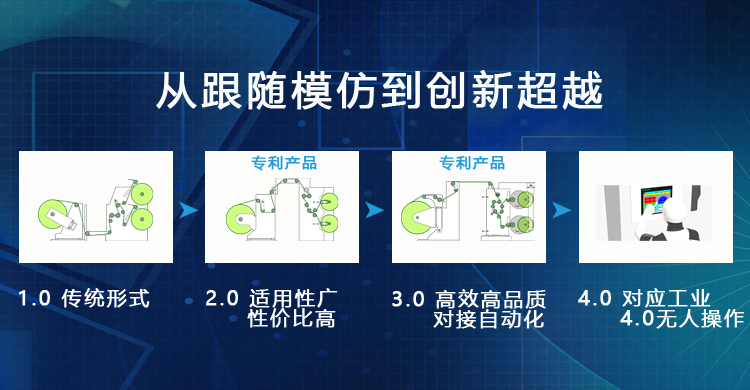 从跟随模仿到创新超越

专利产品

专利产品

1.0 传统形式

2.0 适用性广 性价比高

3.0 高效高品质 对接自动化

4.0 对应工业 4.0无人操作